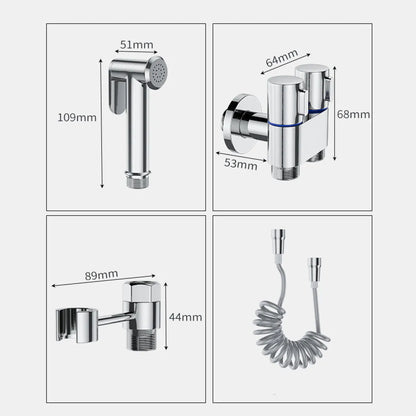 51mm
109mm

64mm
68mm
53mm

89mm
44mm