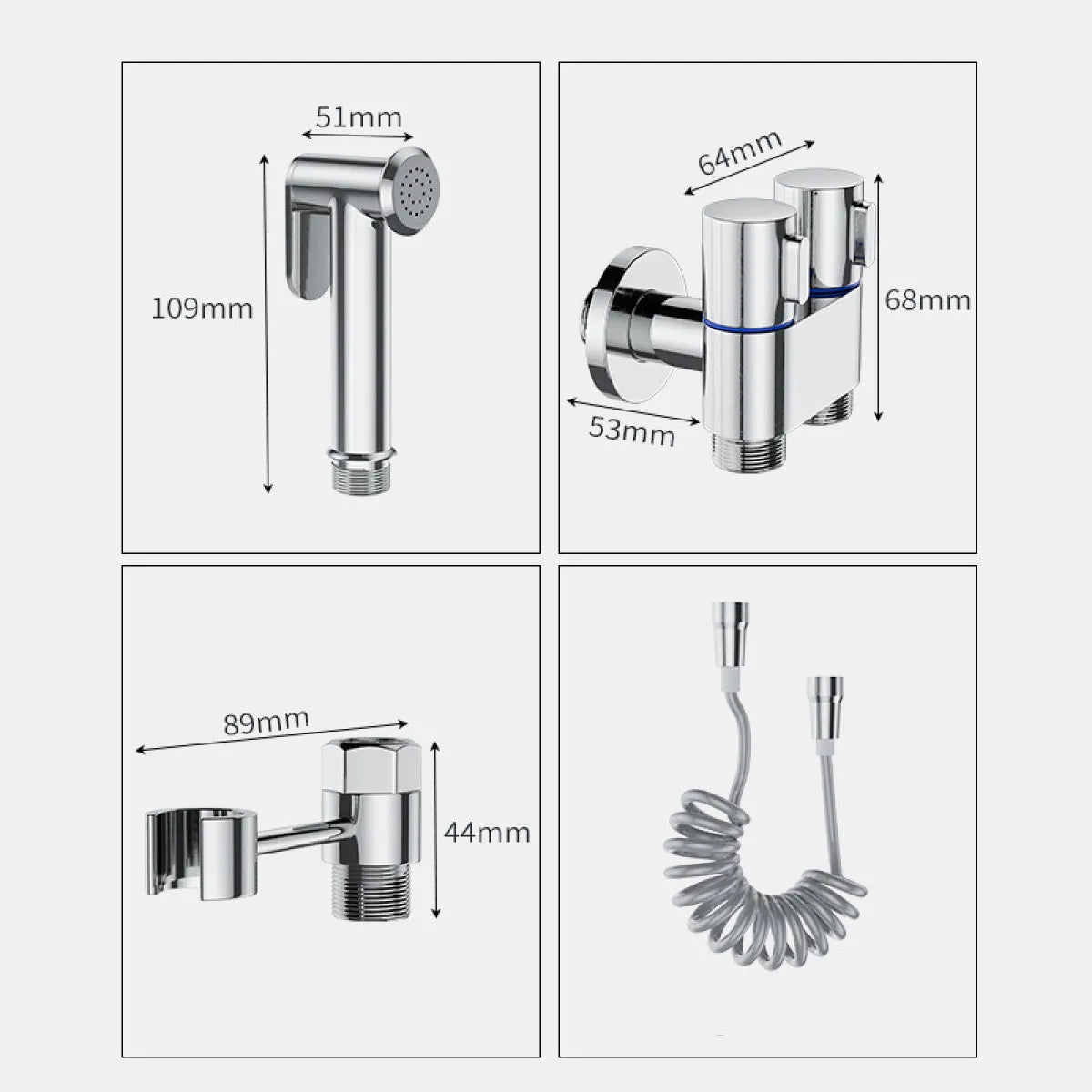 51mm
109mm

64mm
68mm
53mm

89mm
44mm